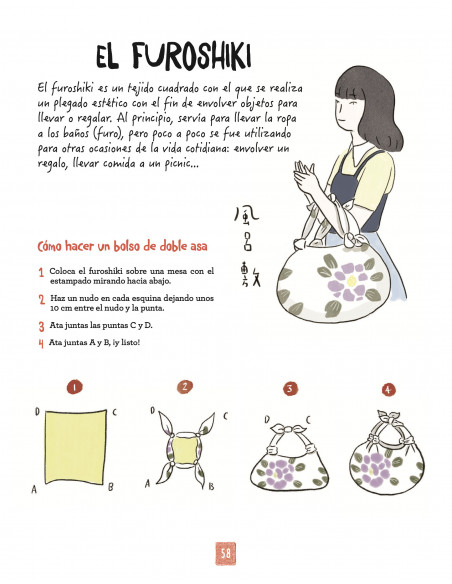 EL FUROSHIKI

El furoshiki es un tejido cuadrado con el que se realiza un plegado estético con el fin de envolver objetos para llevar o regalar. Al principio, servía para llevar la ropa a los baños (furo), pero poco a poco se fue utilizando para otras ocasiones de la vida cotidiana: envolver un regalo, llevar comida a un picnic...

風呂敷

Cómo hacer un bolso de doble asa

1 Coloca el furoshiki sobre una mesa con el estampado mirando hacia abajo.

2 Haz un nudo en cada esquina dejando unos 10 cm entre el nudo y la punta.

3 Ata juntas las puntas C y D.

4 Ata juntas A y B, ¡y listo!

1
D C
A B

2
D C
A B

3
D C

4

58